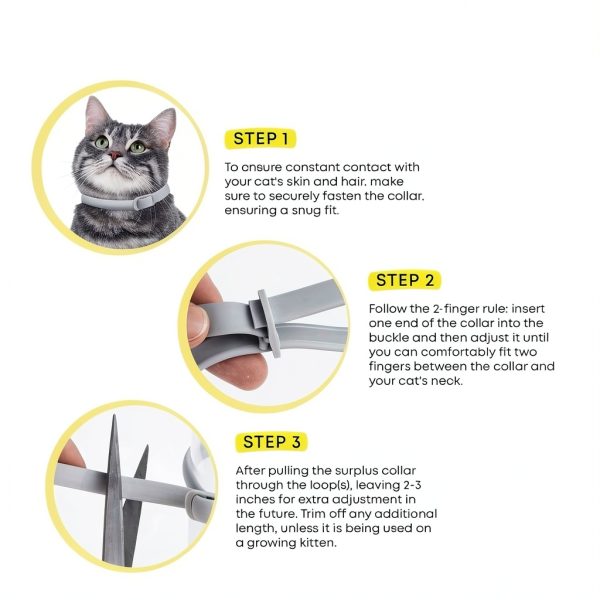 STEP 1

To ensure constant contact with your cat's skin and hair. make sure to securely fasten the collar. ensuring a snug fit.

STEP 2

Follow the 2-finger rule: insert one end of the collar into the buckle and then adjust it until you can comfortably fit two fingers between the collar and your cat's neck.

STEP 3

After pulling the surplus collar through the loop(s), leaving 2-3 inches for extra adjustment in the future. Trim off any additional length, unless it is being used on a growing kitten.